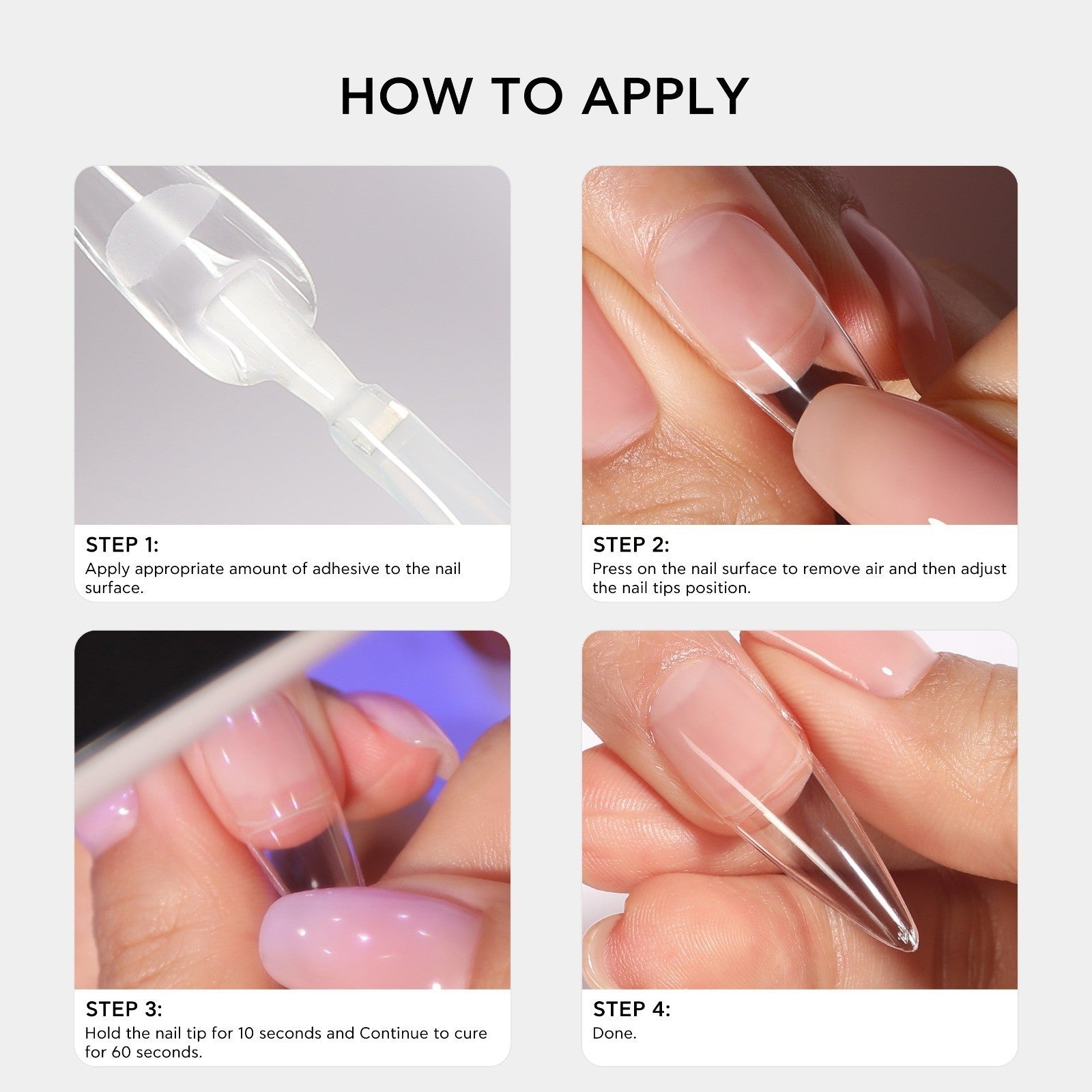 HOW TO APPLY

STEP 1:
Apply appropriate amount of adhesive to the nail surface.

STEP 2:
Press on the nail surface to remove air and then adjust the nail tips position.

STEP 3:
Hold the nail tip for 10 seconds and Continue to cure for 60 seconds.

STEP 4:
Done.