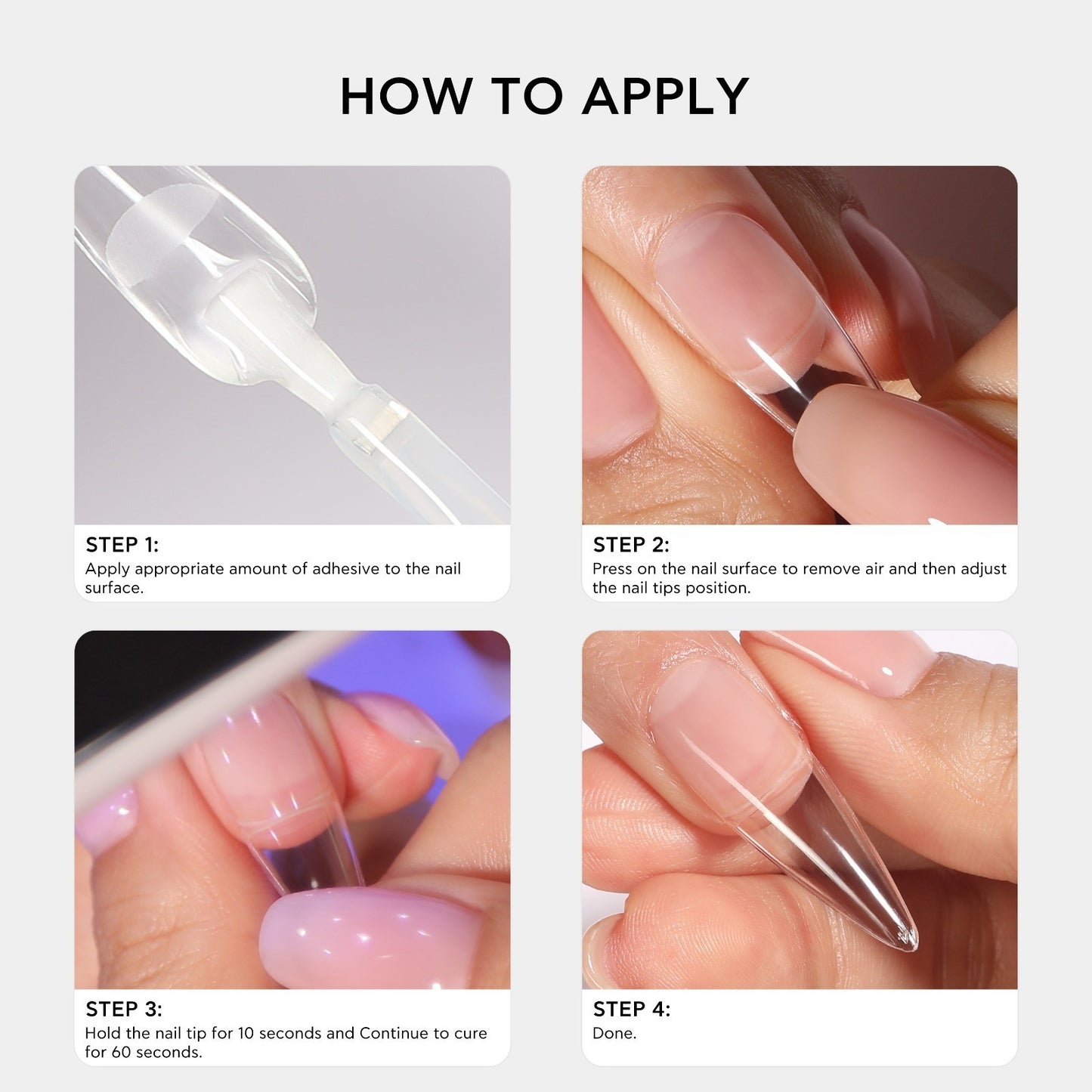 HOW TO APPLY

STEP 1:
Apply appropriate amount of adhesive to the nail surface.

STEP 2:
Press on the nail surface to remove air and then adjust the nail tips position.

STEP 3:
Hold the nail tip for 10 seconds and Continue to cure for 60 seconds.

STEP 4:
Done.